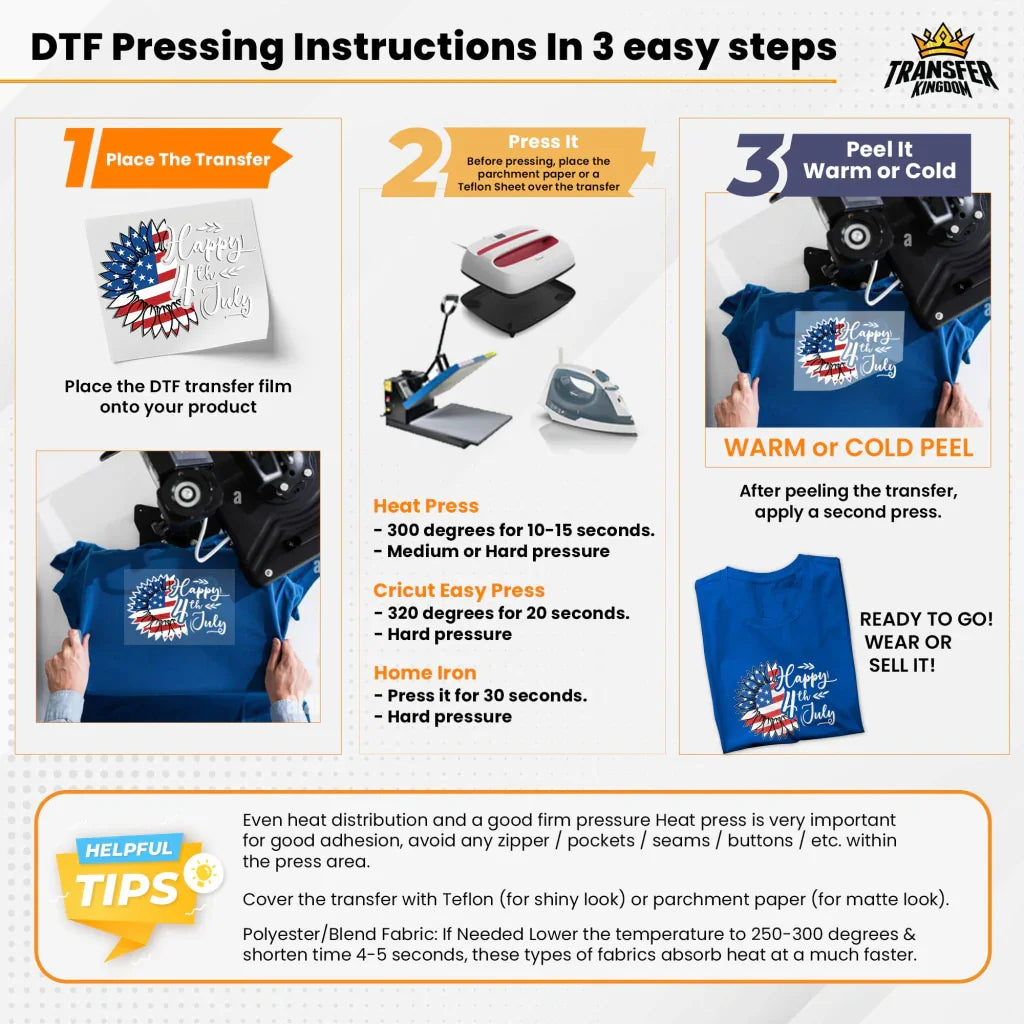 DTF Pressing Instructions In 3 easy steps

TRANSFER KINGDOM

1 Place The Transfer

Happy 4th July

Place the DTF transfer film onto your product

Happy 4th July

2 Press It
Before pressing, place the parchment paper or a Teflon Sheet over the transfer

Heat Press
- 300 degrees for 10-15 seconds.
- Medium or Hard pressure

Cricut Easy Press
- 320 degrees for 20 seconds.
- Hard pressure

Home Iron
- Press it for 30 seconds.
- Hard pressure

3 Peel It Warm or Cold

Happy 4th July

WARM or COLD PEEL

After peeling the transfer, apply a second press.

Happy 4th July

READY TO GO! WEAR OR SELL IT!

HELPFUL TIPS

Even heat distribution and a good firm pressure Heat press is very important for good adhesion, avoid any zipper / pockets / seams / buttons / etc. within the press area.

Cover the transfer with Teflon (for shiny look) or parchment paper (for matte look).

Polyester/Blend Fabric: If Needed Lower the temperature to 250-300 degrees & shorten time 4-5 seconds, these types of fabrics absorb heat at a much faster.